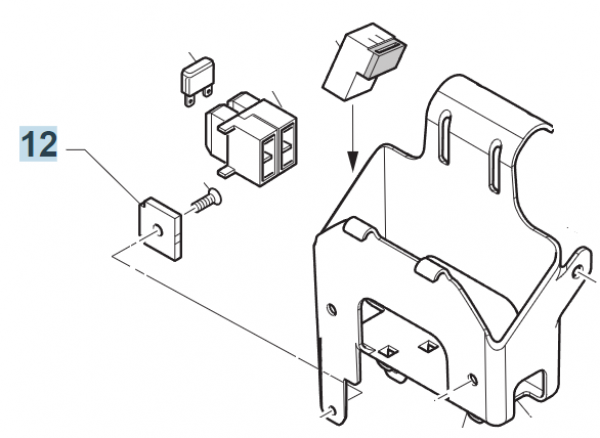 12