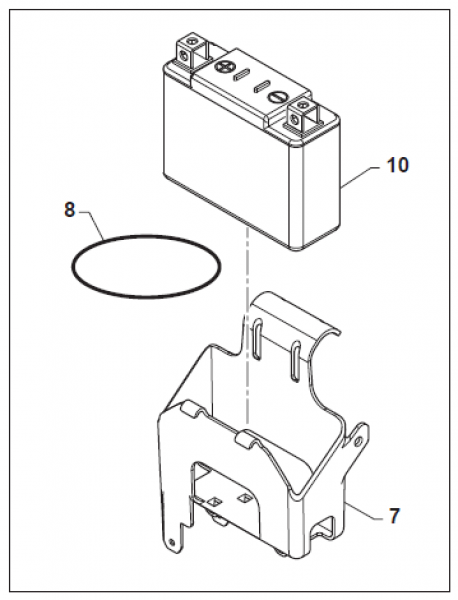 10

8

7