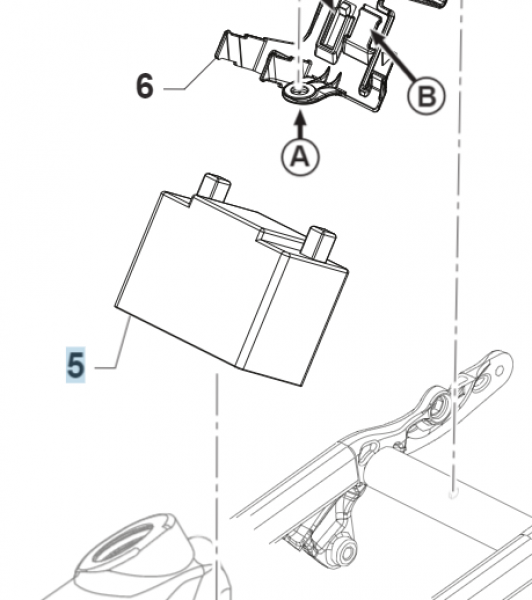 6

B

A

5