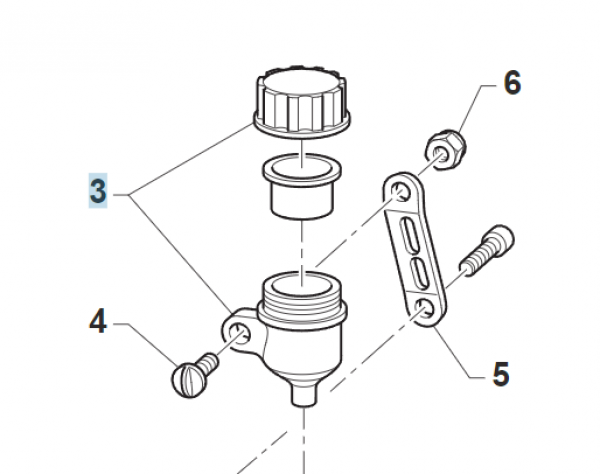 6
3
4
5