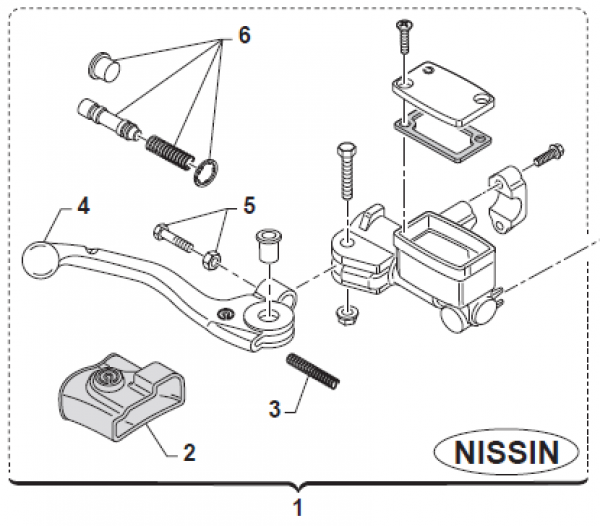 6

4

5

3

2

NISSIN

1