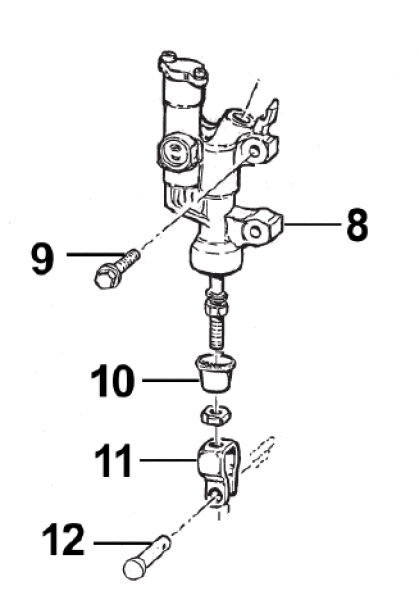 8

9

10

11

12