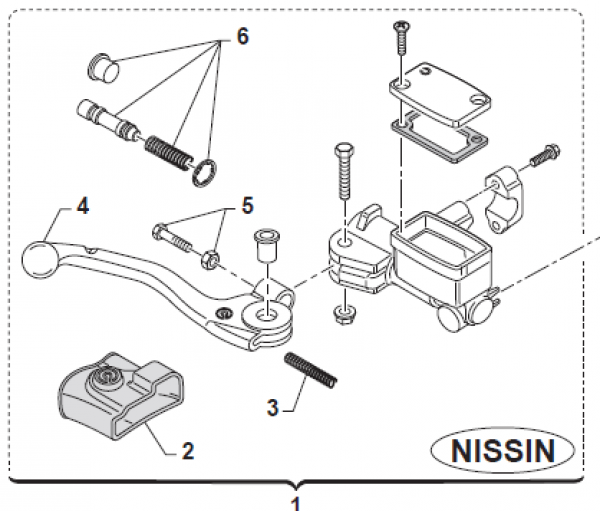 6

4

5

3

2

NISSIN

1