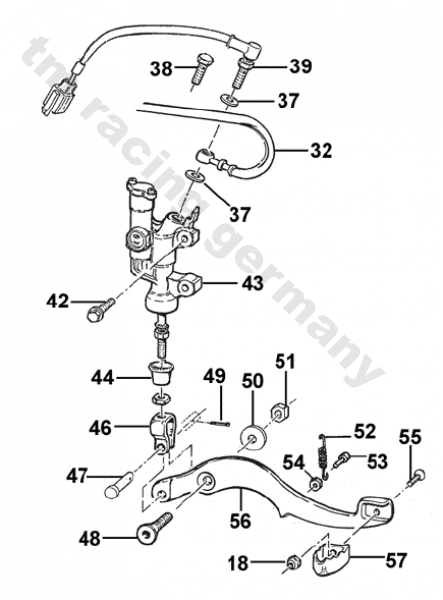 tm racing germany

38
39
37
32
37
43
42
44
49
50
51
46
52
55
54
53
47
56
48
18
57