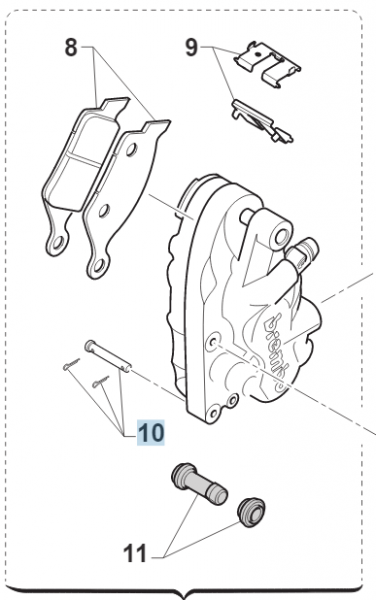 8
9
brembo
10
11