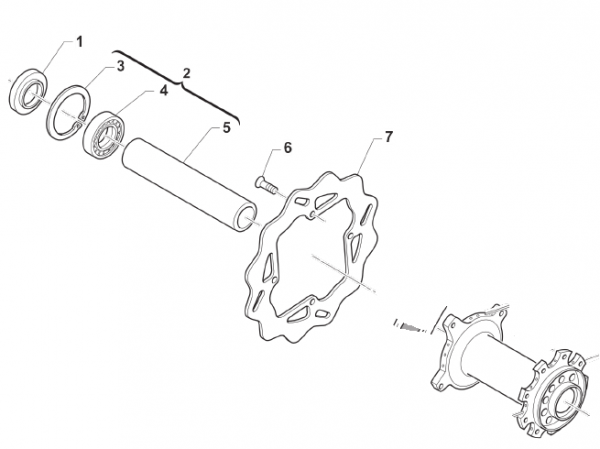 1
3
2
4
5
6
7