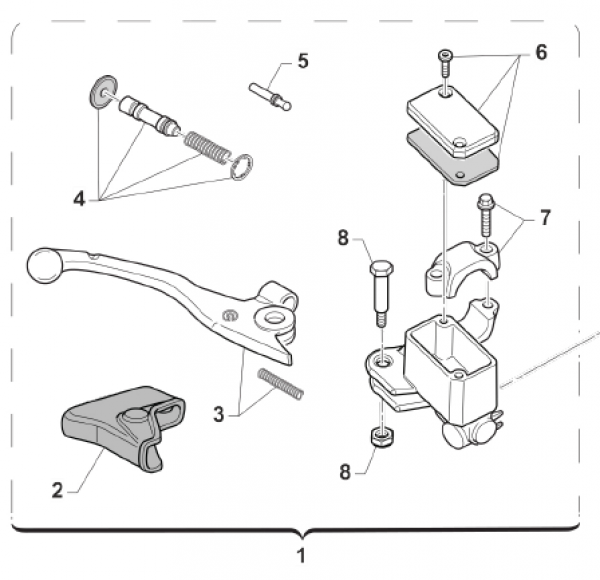 5
6
4
7
8
3
2
8
1