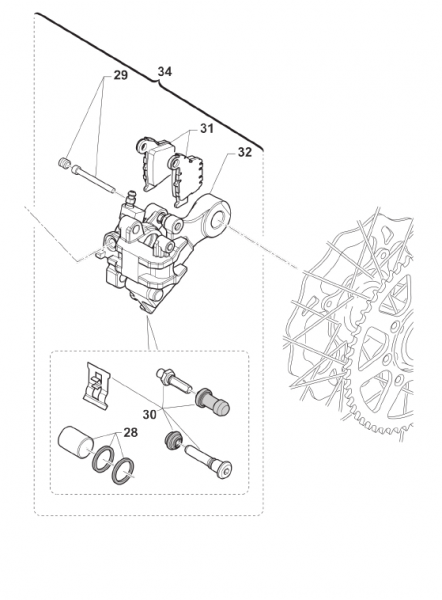 34
29
31
32
30
28