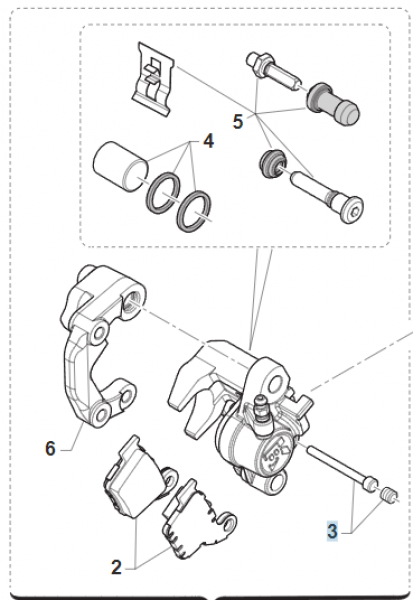 5
4
6
3
2