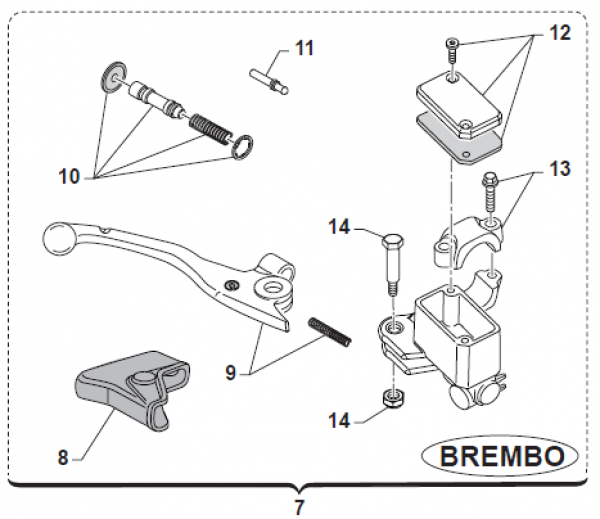 11
12
10
13
14
9
14
8
BREMBO
7