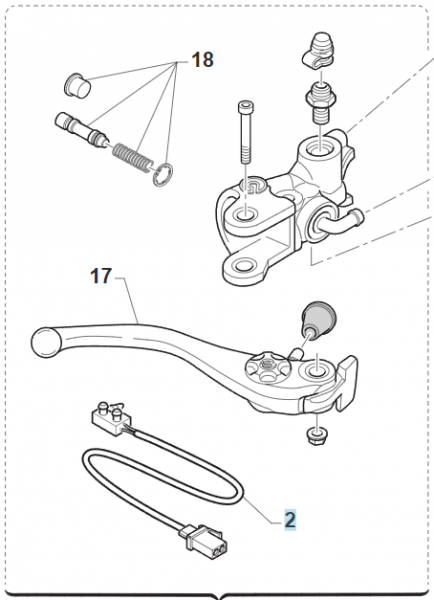 18

17

2