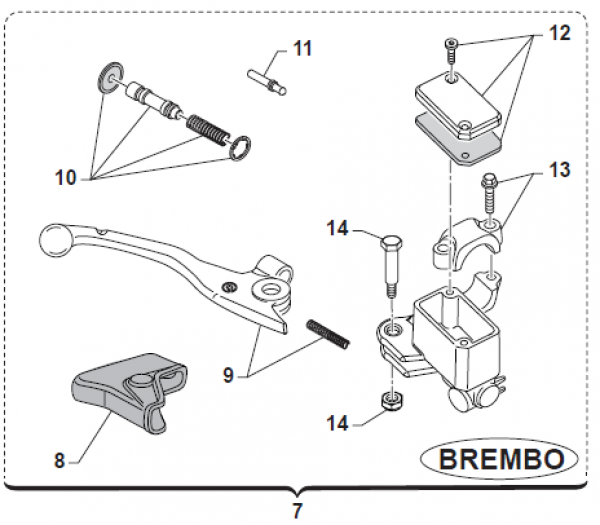 11
12
10
13
14
9
14
8
BREMBO
7