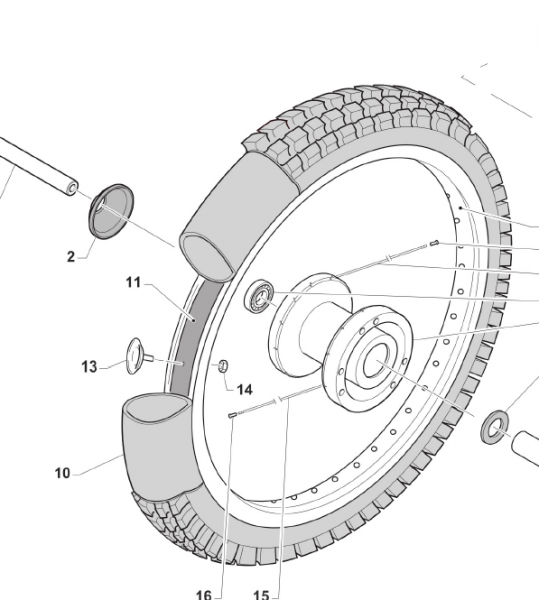 2
11
13
14
10
16
15