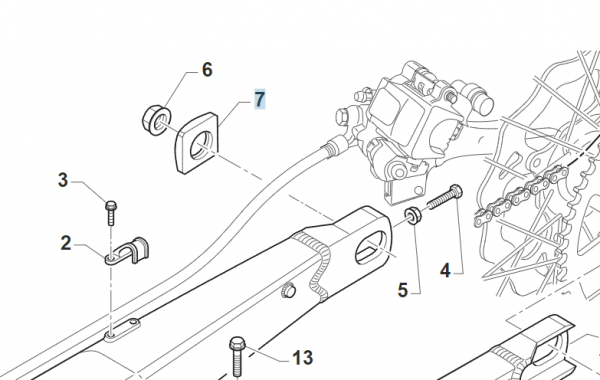 6
7
3
2
4
5
13