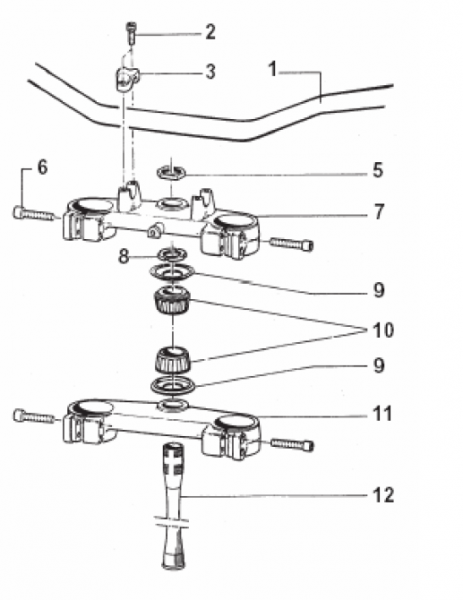 2
3
1
6
5
7
8
9
10
9
11
12