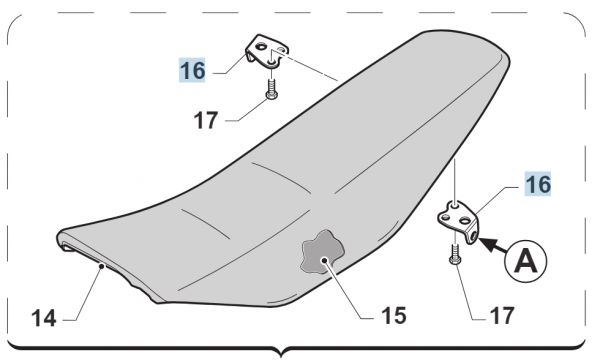 16
17
16
A
14
15
17