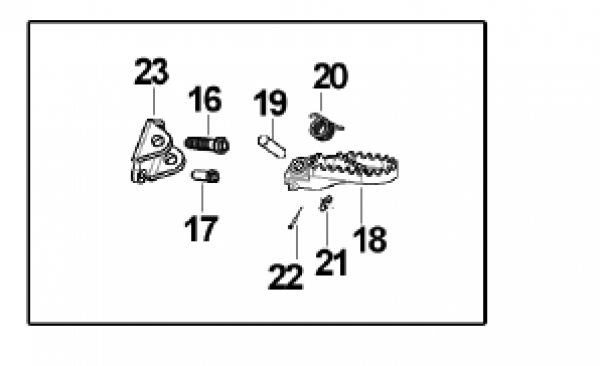 23
16
19
20
17
18
21
22