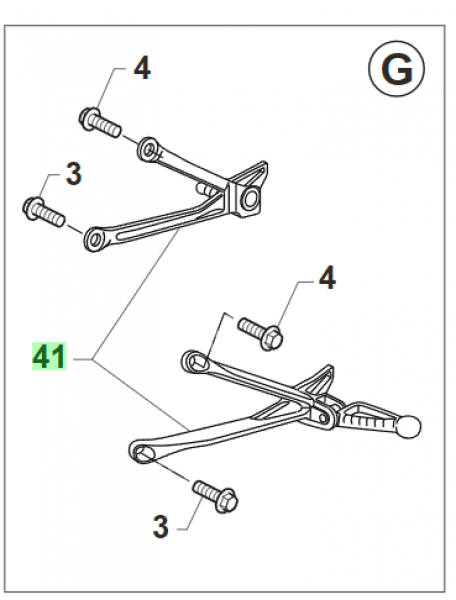 G

4

3

4

41

3