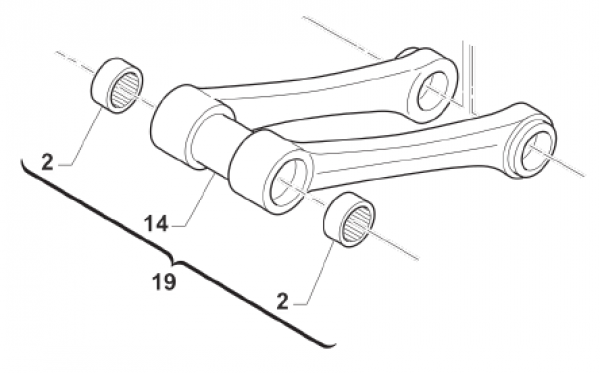 2
14
19
2