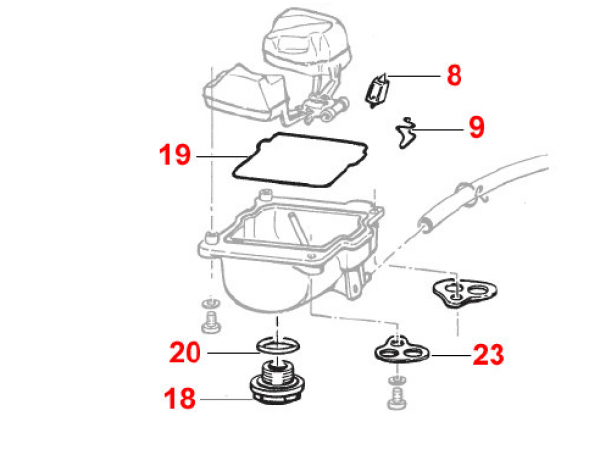 8
9
19
20
23
18