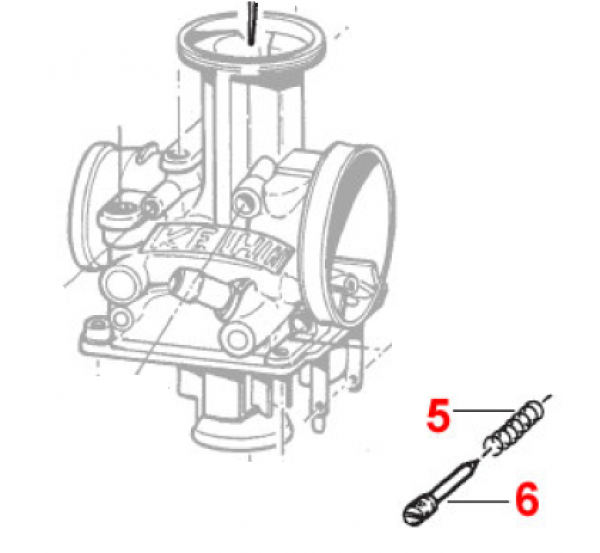 KEIHIN

5

6