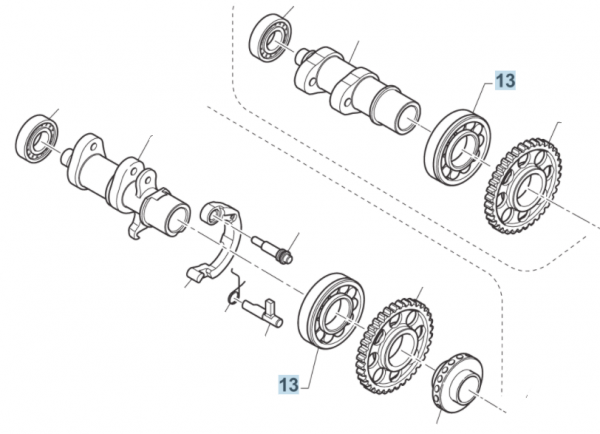 13

13