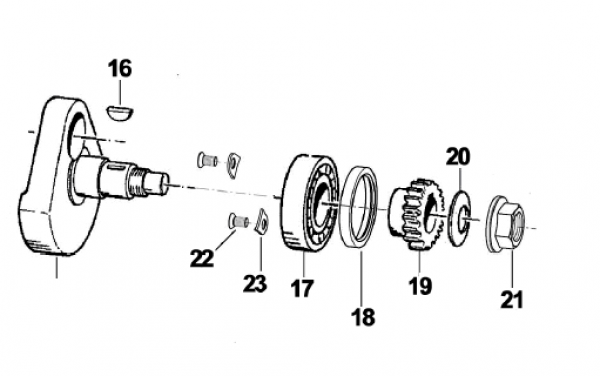 16
20
22
23
17
18
19
21