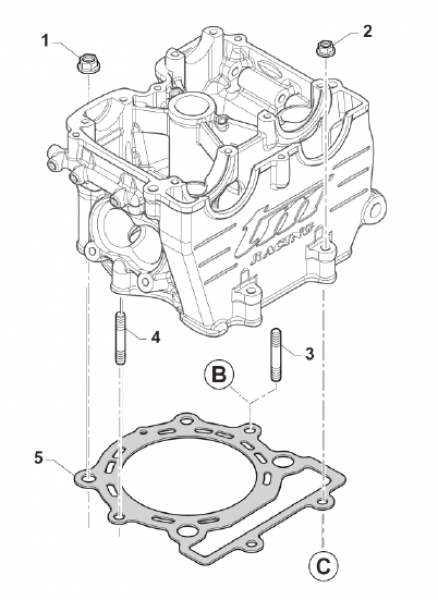 1
2
tm
RACING
4
3
B
5
C