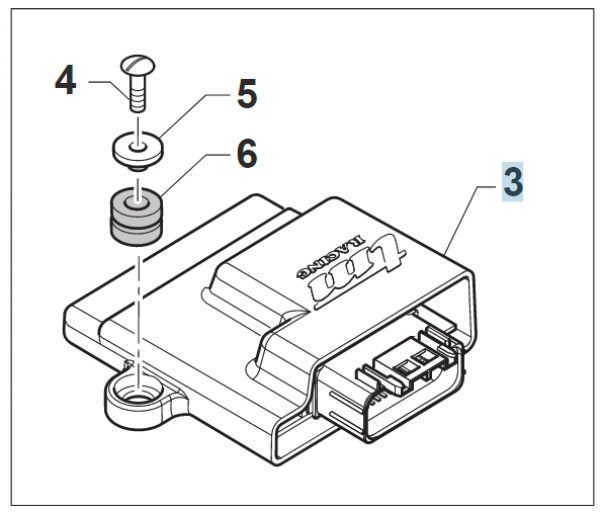 4
5
6
3
tm
RACING