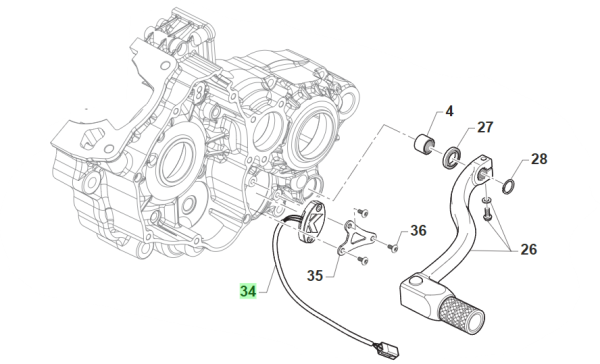 4
27
28
36
26
35
34