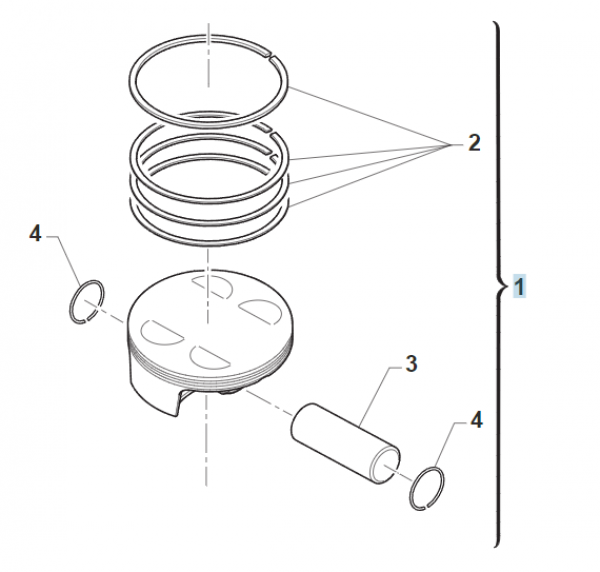 2
4
1
3
4