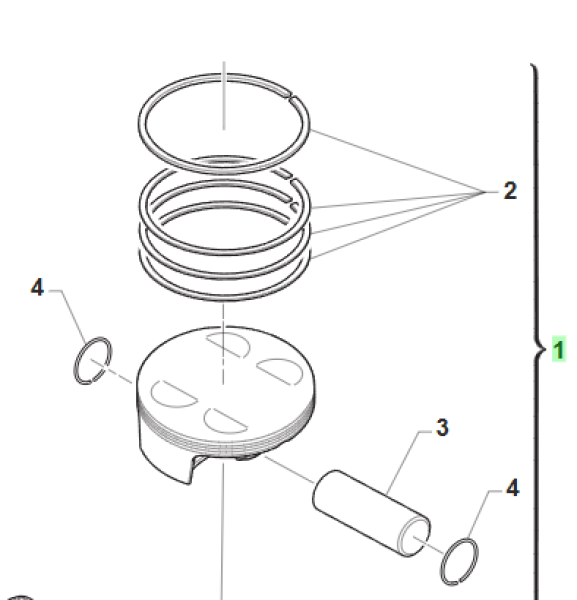 2

4

1

3

4