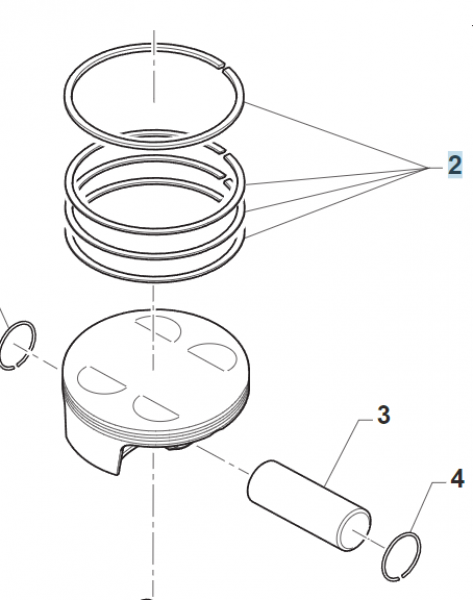 2
3
4