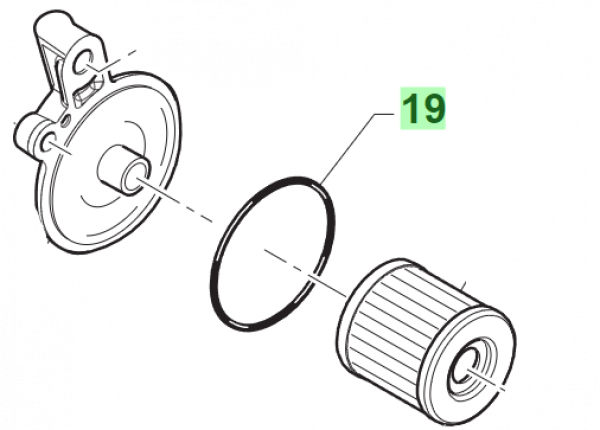 19