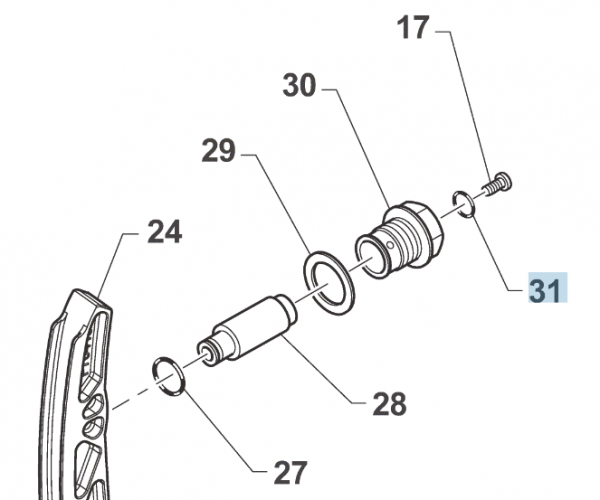 17
30
29
24
31
28
27