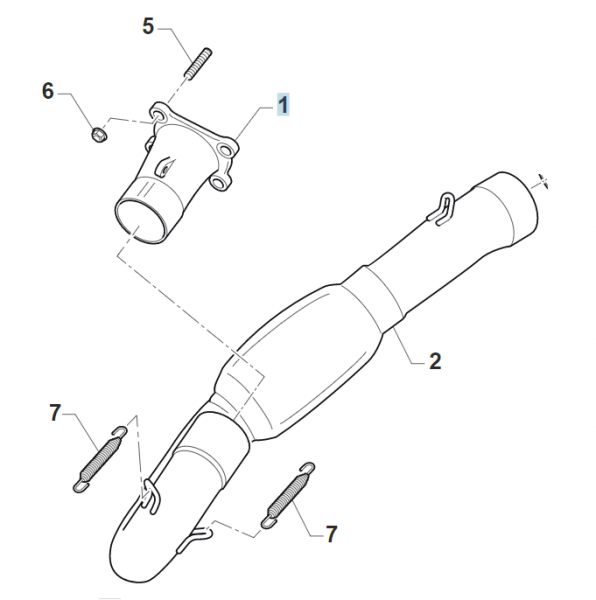 5
6
1
2
7
7