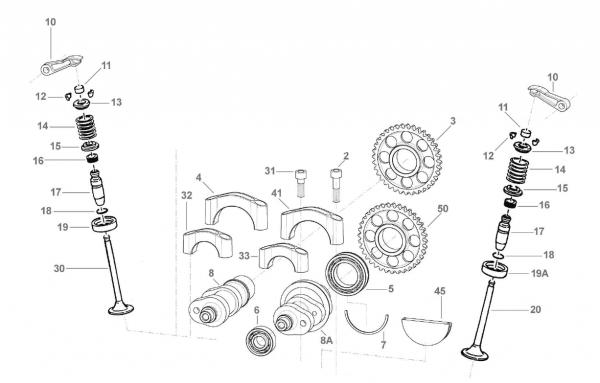 10
11
12
13
14
15
16
17
18
19
30
4
32
31
2
41
33
8
6
8A
3
50
5
7
45
10
11
12
13
14
15
16
17
18
19A
20