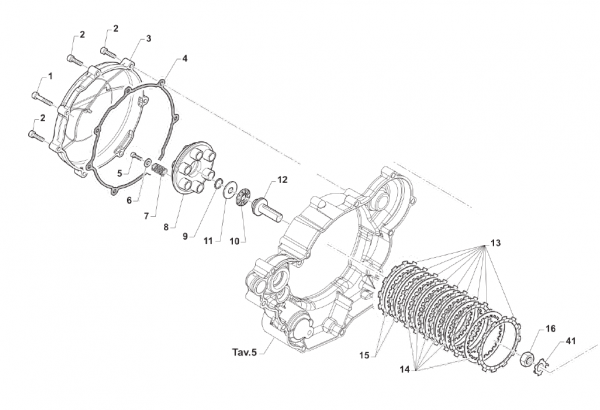 2
2
3
4
1
2
5
6
7
8
9
11
10
12
13
Tav.5
15
14
16
41