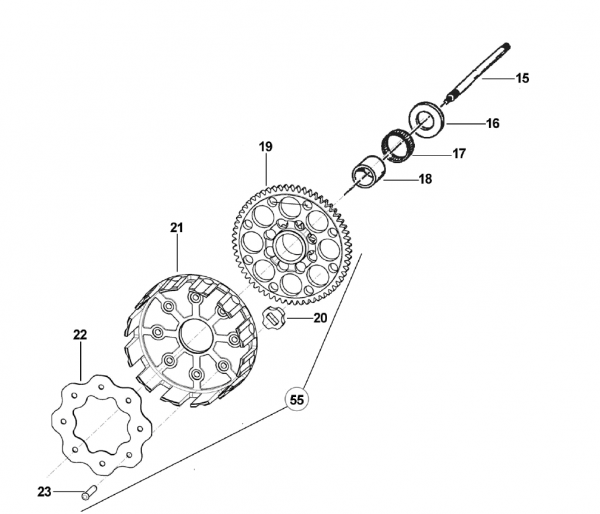 15
16
17
18
19
21
20
22
55
23