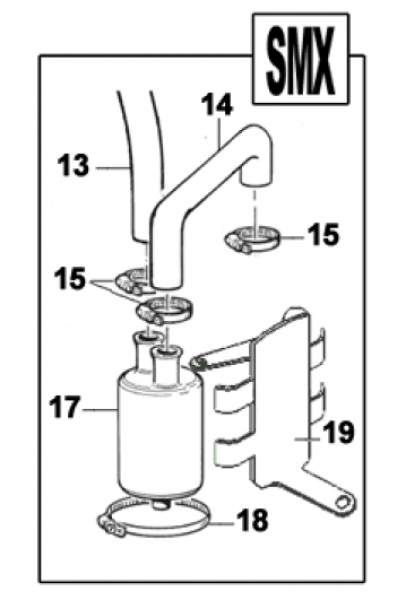 SMX

14

13

15

15

17

19

18