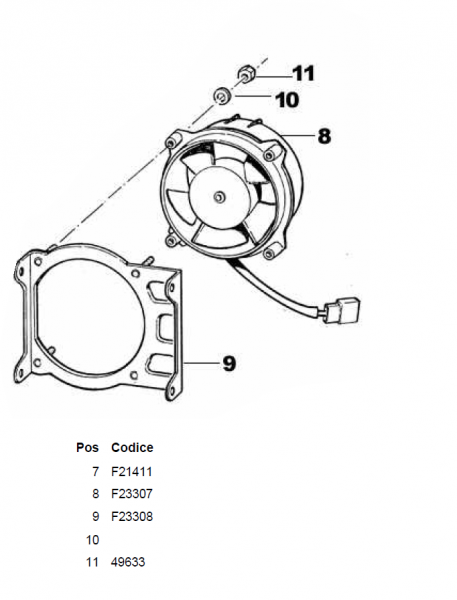 11
10
8
9

| Pos | Codice |
|---|---|
| 7 | F21411 |
| 8 | F23307 |
| 9 | F23308 |
| 10 | |
| 11 | 49633 |