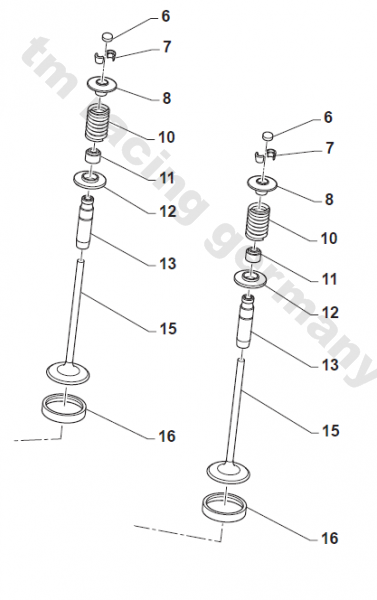 tm racing germany

6
7
8
10
11
12
13
15
16

6
7
8
10
11
12
13
15
16