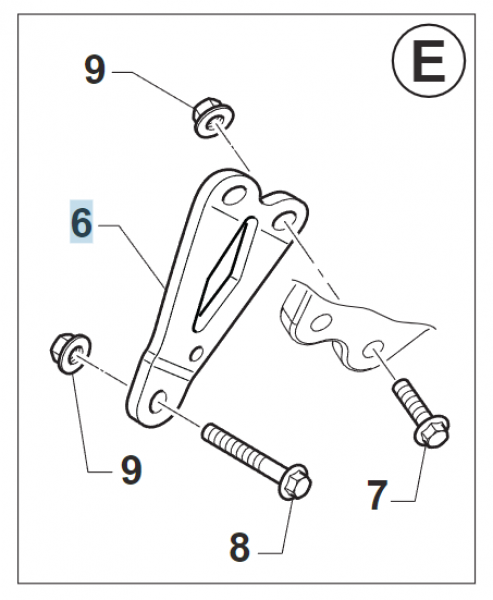 E

9

6

9

7

8