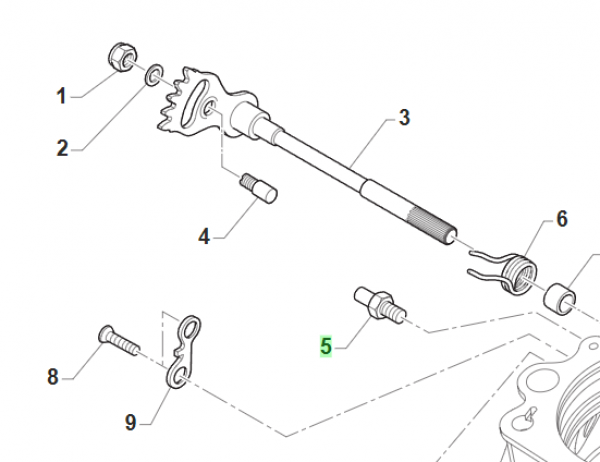 1
2
3
4
6
5
8
9