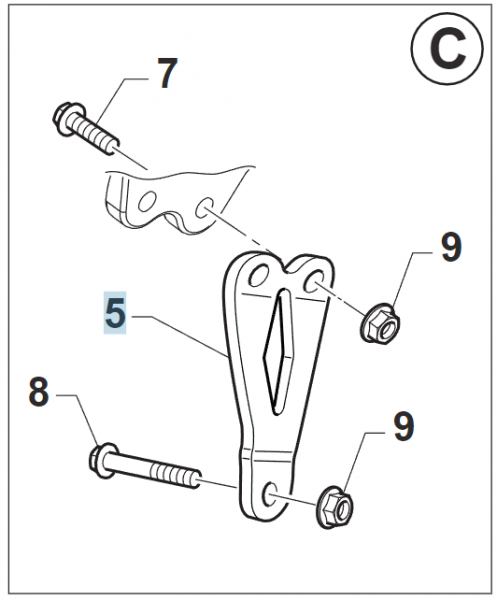 C

7

9

5

8

9