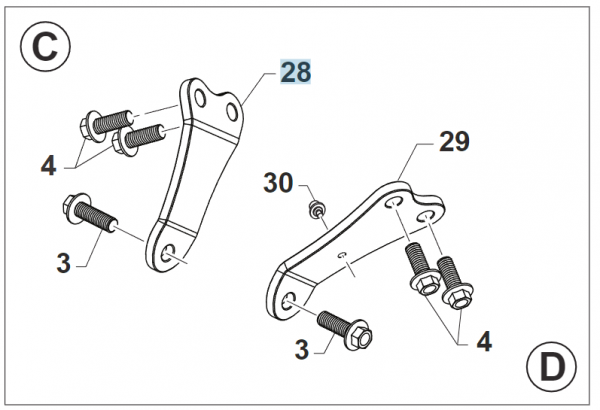 C

28

4

3

29

30

3

4

D