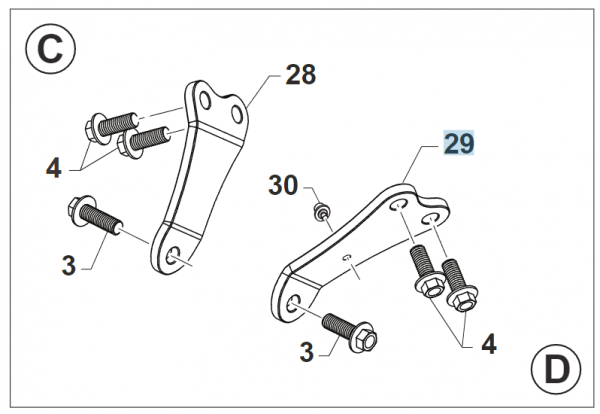 C

28

4

3

29

30

3

4

D