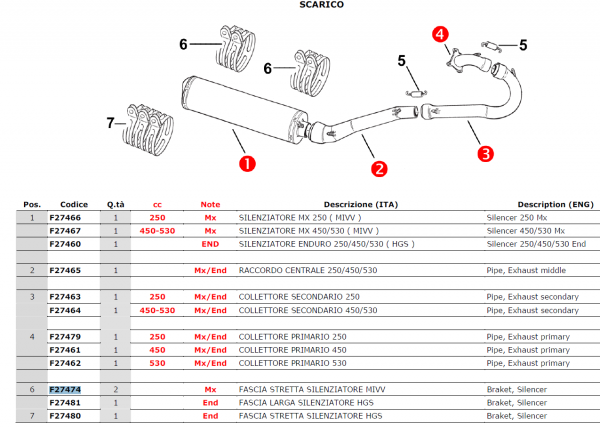 SCARICO

6
6
7
5
4
5
1
2
3

| Pos. | Codice | Q.tà | cc | Note | Descrizione (ITA) | Description (ENG) |
|---|---|---|---|---|---|---|
| 1 | F27466 | 1 | 250 | Mx | SILENZIATORE MX 250 ( MIVV ) | Silencer 250 Mx |
| | F27467 | 1 | 450-530 | Mx | SILENZIATORE MX 450/530 ( MIVV ) | Silencer 450/530 Mx |
| | F27460 | 1 | | END | SILENZIATORE ENDURO 250/450/530 ( HGS ) | Silencer 250/450/530 End |
| | | | | | | |
| 2 | F27465 | 1 | | Mx/End | RACCORDO CENTRALE 250/450/530 | Pipe, Exhaust middle |
| | | | | | | |
| 3 | F27463 | 1 | 250 | Mx/End | COLLETTORE SECONDARIO 250 | Pipe, Exhaust secondary |
| | F27464 | 1 | 450-530 | Mx/End | COLLETTORE SECONDARIO 450/530 | Pipe, Exhaust secondary |
| | | | | | | |
| 4 | F27479 | 1 | 250 | Mx/End | COLLETTORE PRIMARIO 250 | Pipe, Exhaust primary |
| | F27461 | 1 | 450 | Mx/End | COLLETTORE PRIMARIO 450 | Pipe, Exhaust primary |
| | F27462 | 1 | 530 | Mx/End | COLLETTORE PRIMARIO 530 | Pipe, Exhaust primary |
| | | | | | | |
| 6 | F27474 | 2 | | Mx | FASCIA STRETTA SILENZIATORE MIVV | Braket, Silencer |
| | F27481 | 1 | | End | FASCIA LARGA SILENZIATORE HGS | Braket, Silencer |
| 7 | F27480 | 1 | | End | FASCIA STRETTA SILENZIATORE HGS | Braket, Silencer |