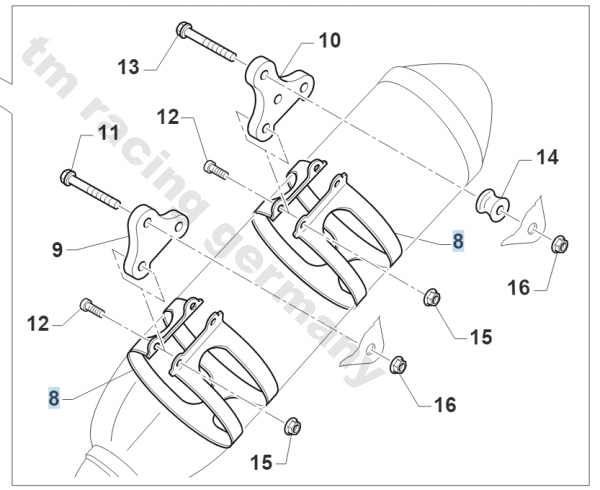 tm racing germany

13
10
12
11
14
9
8
16
12
15
8
16
15