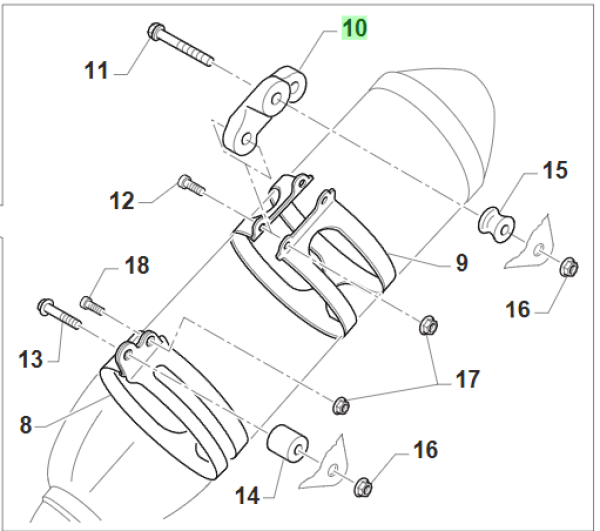 10
11
15
12
9
18
16
13
17
8
16
14